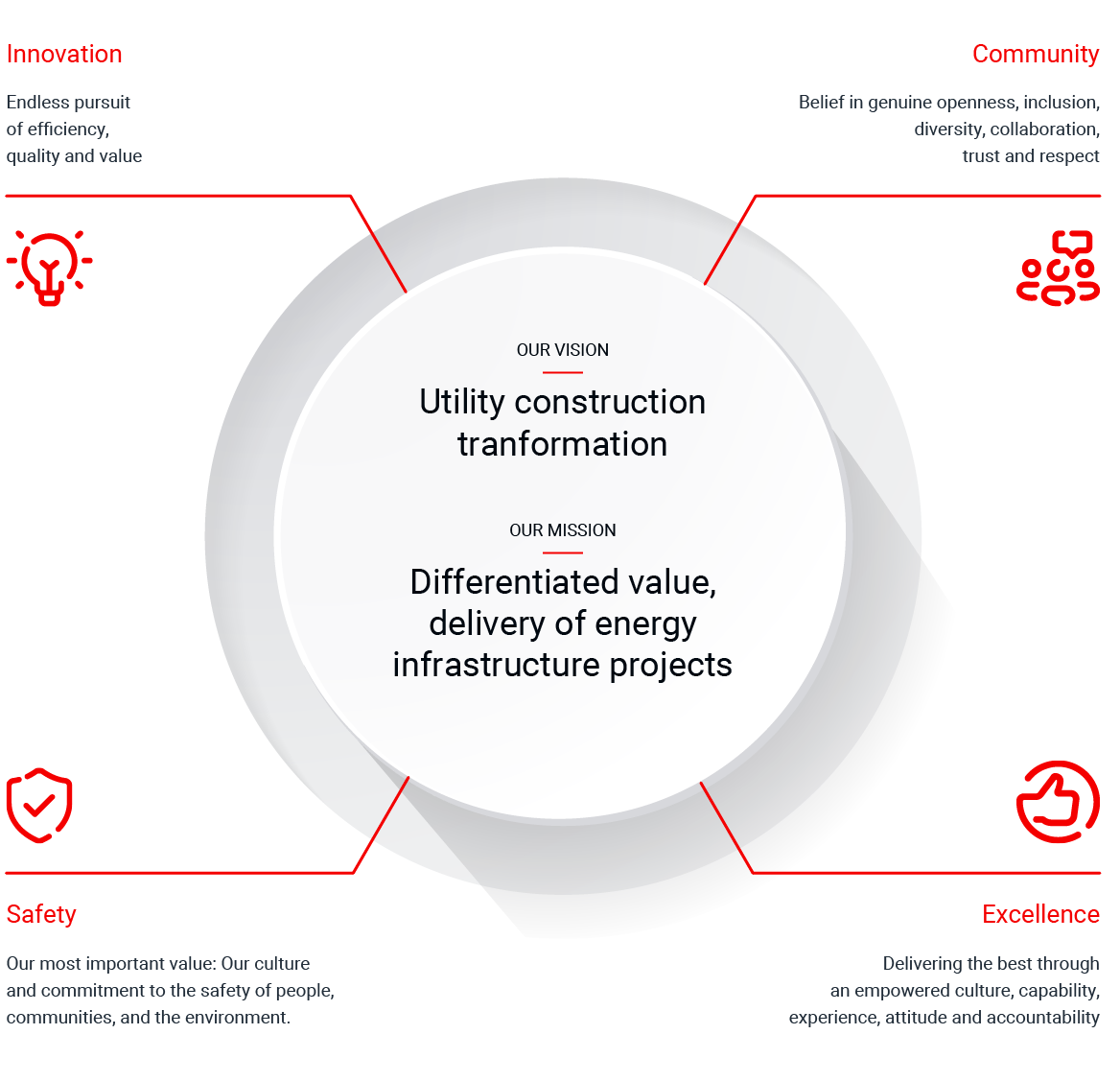 Innovation

Endless pursuit of efficiency, quality and value

Community

Belief in genuine openness, inclusion, diversity, collaboration, trust and respect

OUR VISION

Utility construction tranformation

OUR MISSION

Differentiated value, delivery of energy infrastructure projects

Safety

Our most important value: Our culture and commitment to the safety of people, communities, and the environment.

Excellence

Delivering the best through an empowered culture, capability, experience, attitude and accountability